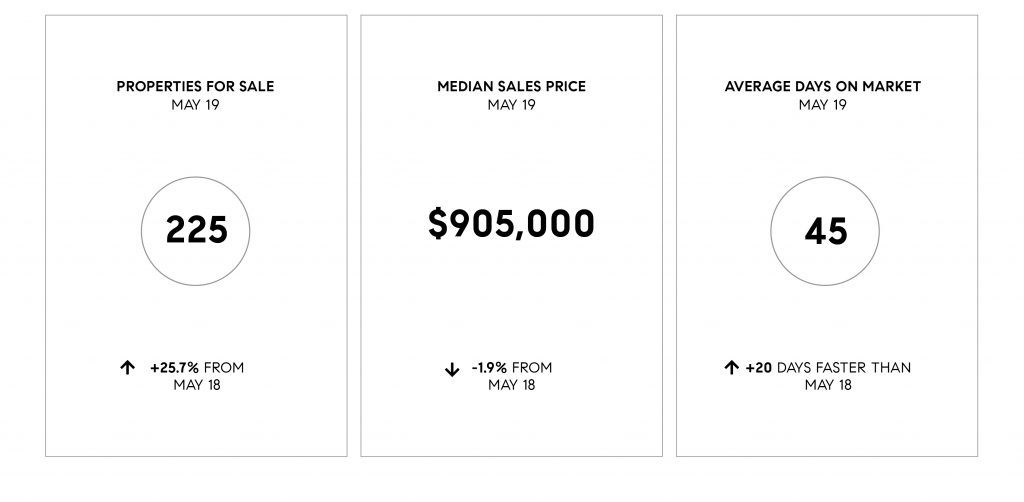 PROPERTIES FOR SALE
MAY 19

225

↑ +25.7% FROM MAY 18

MEDIAN SALES PRICE
MAY 19

$905,000

↓ -1.9% FROM MAY 18

AVERAGE DAYS ON MARKET
MAY 19

45

↑ +20 DAYS FASTER THAN MAY 18