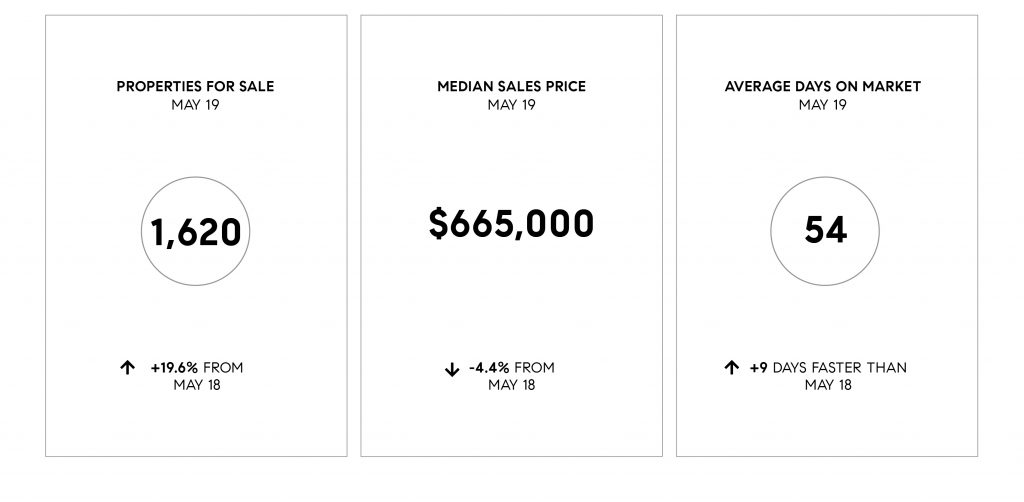 PROPERTIES FOR SALE
MAY 19

1,620

↑ +19.6% FROM MAY 18

MEDIAN SALES PRICE
MAY 19

$665,000

↓ -4.4% FROM MAY 18

AVERAGE DAYS ON MARKET
MAY 19

54

↑ +9 DAYS FASTER THAN MAY 18