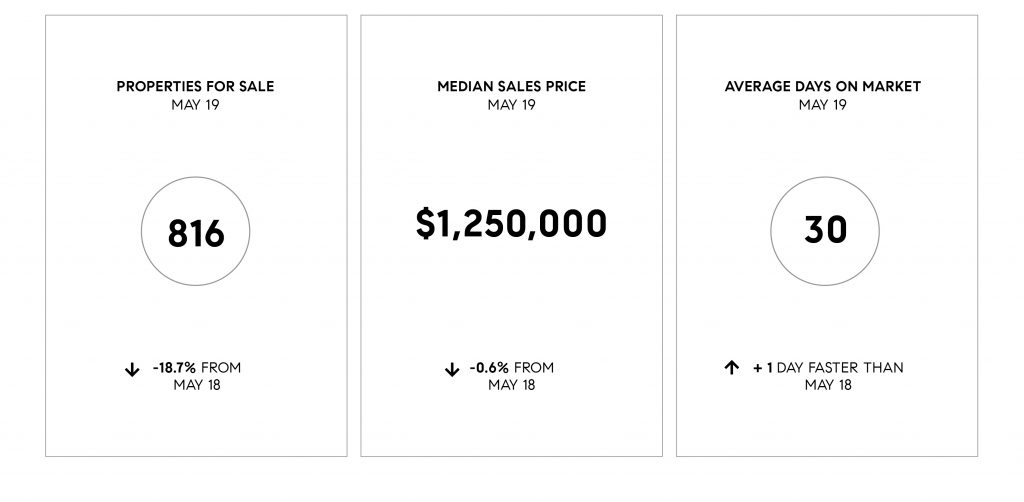 PROPERTIES FOR SALE
MAY 19

816

↓ -18.7% FROM MAY 18

MEDIAN SALES PRICE
MAY 19

$1,250,000

↓ -0.6% FROM MAY 18

AVERAGE DAYS ON MARKET
MAY 19

30

↑ + 1 DAY FASTER THAN MAY 18