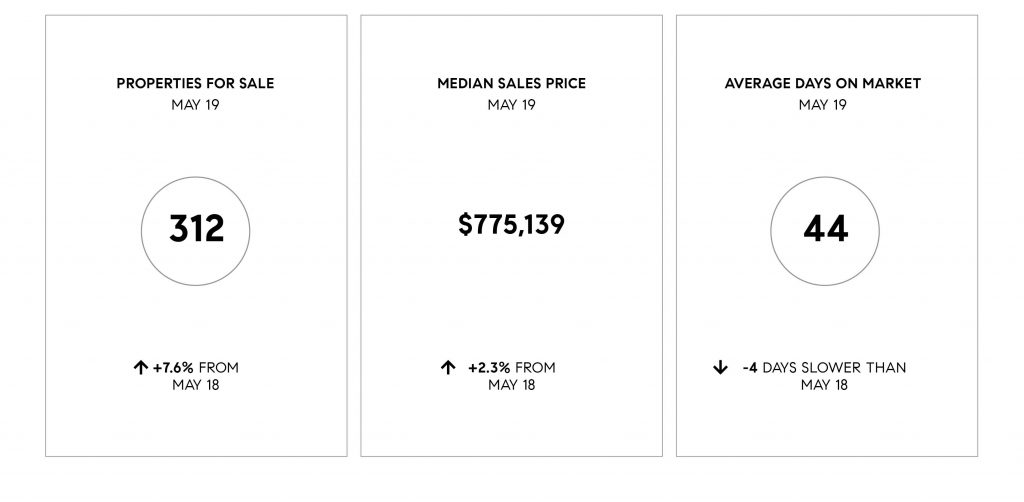 PROPERTIES FOR SALE
MAY 19

312

↑ +7.6% FROM MAY 18

MEDIAN SALES PRICE
MAY 19

$775,139

↑ +2.3% FROM MAY 18

AVERAGE DAYS ON MARKET
MAY 19

44

↓ -4 DAYS SLOWER THAN MAY 18