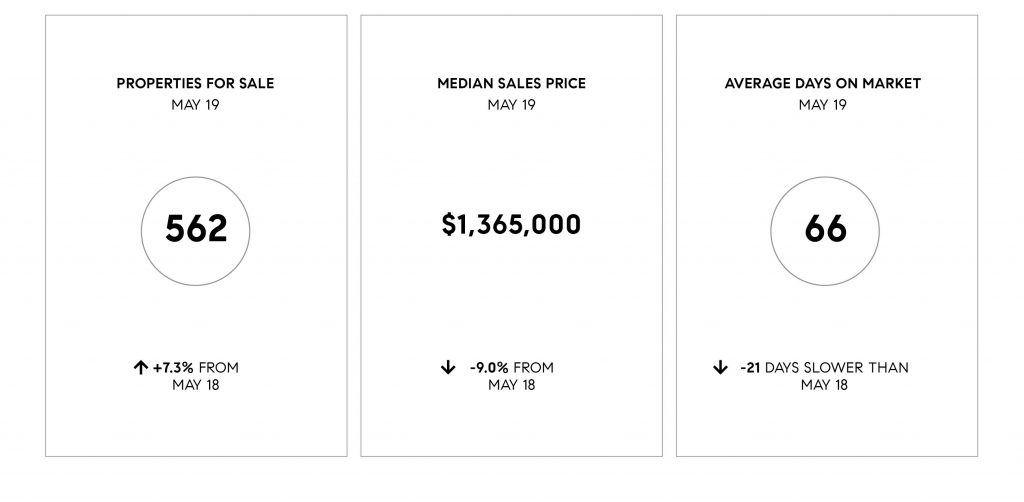 PROPERTIES FOR SALE
MAY 19

562

↑ +7.3% FROM MAY 18

MEDIAN SALES PRICE
MAY 19

$1,365,000

↓ -9.0% FROM MAY 18

AVERAGE DAYS ON MARKET
MAY 19

66

↓ -21 DAYS SLOWER THAN MAY 18