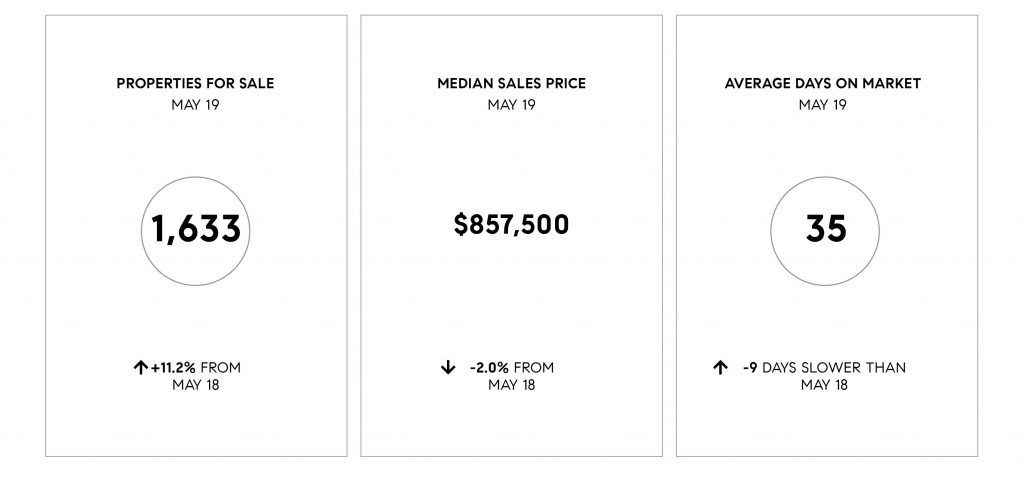 PROPERTIES FOR SALE
MAY 19

1,633

↑ +11.2% FROM MAY 18

MEDIAN SALES PRICE
MAY 19

$857,500

↓ -2.0% FROM MAY 18

AVERAGE DAYS ON MARKET
MAY 19

35

↑ -9 DAYS SLOWER THAN MAY 18