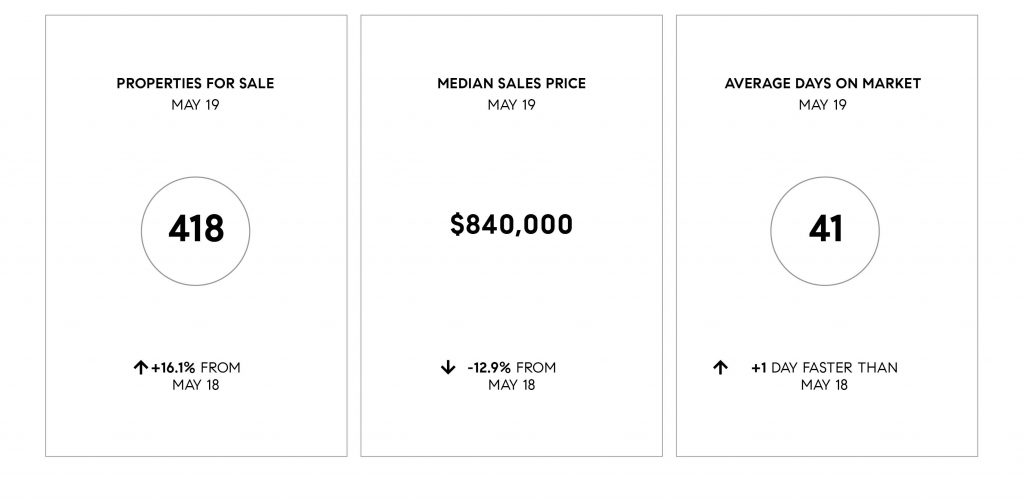 PROPERTIES FOR SALE
MAY 19

418

↑ +16.1% FROM MAY 18

MEDIAN SALES PRICE
MAY 19

$840,000

↓ -12.9% FROM MAY 18

AVERAGE DAYS ON MARKET
MAY 19

41

↑ +1 DAY FASTER THAN MAY 18