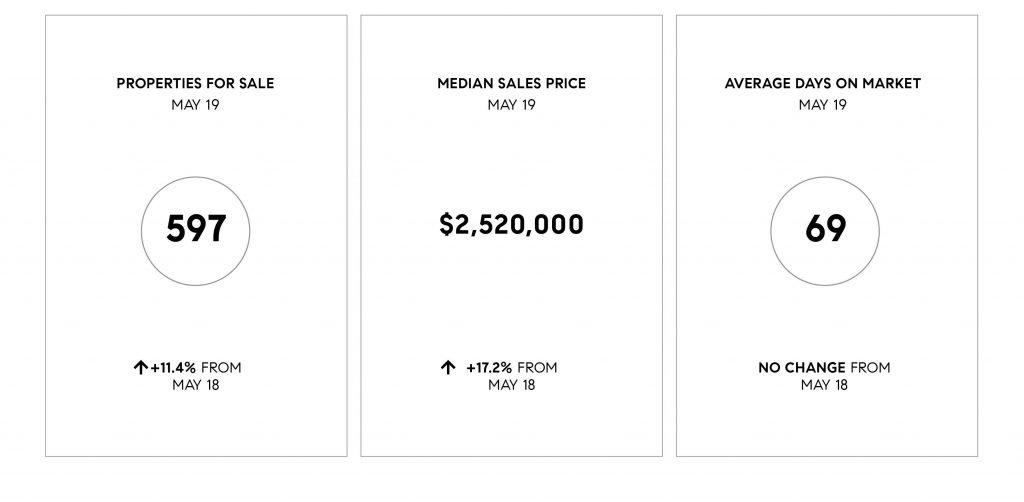 PROPERTIES FOR SALE
MAY 19

597

↑ +11.4% FROM MAY 18

MEDIAN SALES PRICE
MAY 19

$2,520,000

↑ +17.2% FROM MAY 18

AVERAGE DAYS ON MARKET
MAY 19

69

NO CHANGE FROM MAY 18