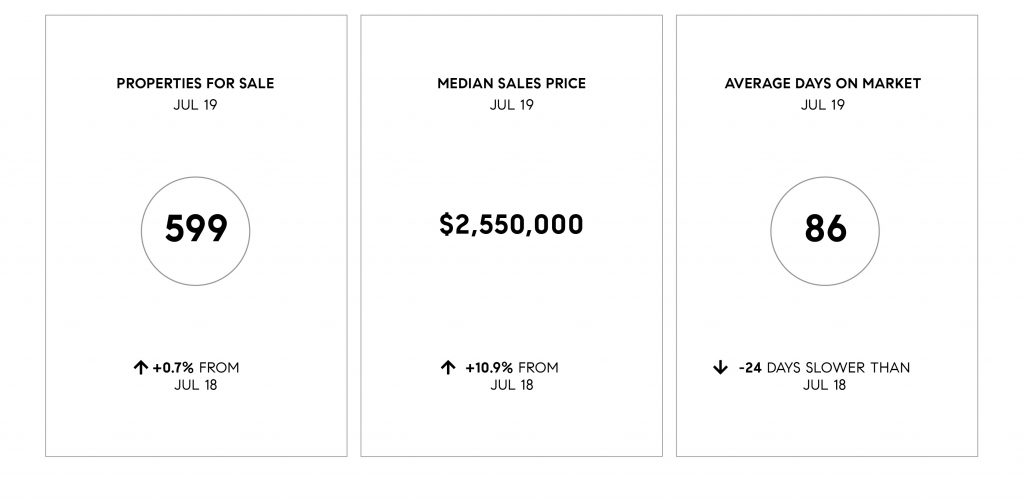 PROPERTIES FOR SALE
JUL 19

599

↑ +0.7% FROM
JUL 18

MEDIAN SALES PRICE
JUL 19

$2,550,000

↑ +10.9% FROM
JUL 18

AVERAGE DAYS ON MARKET
JUL 19

86

↓ -24 DAYS SLOWER THAN
JUL 18