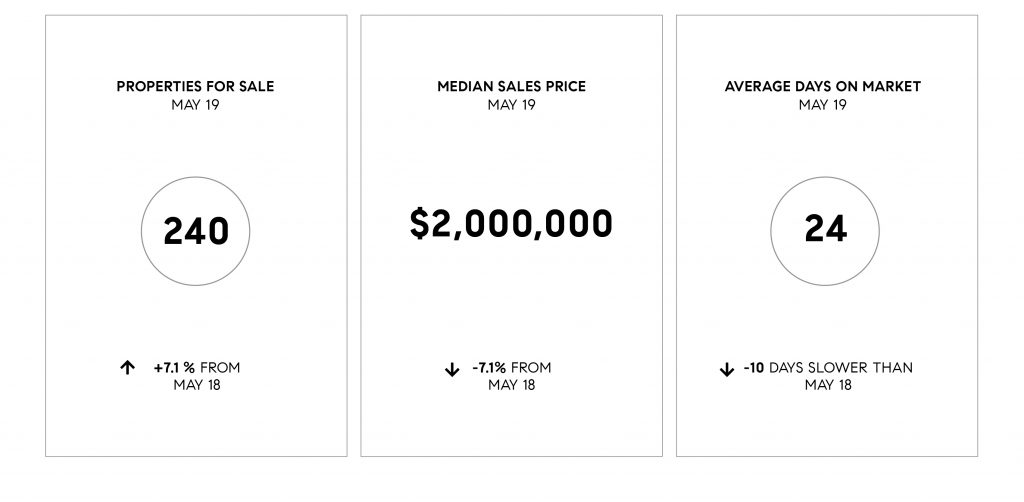 PROPERTIES FOR SALE
MAY 19

240

↑ +7.1 % FROM
MAY 18

MEDIAN SALES PRICE
MAY 19

$2,000,000

↓ -7.1% FROM
MAY 18

AVERAGE DAYS ON MARKET
MAY 19

24

↓ -10 DAYS SLOWER THAN
MAY 18