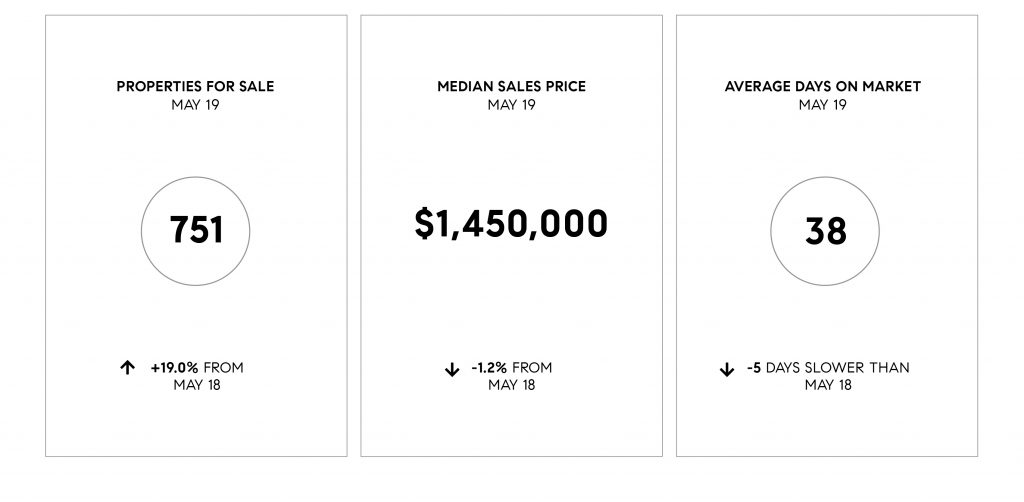 PROPERTIES FOR SALE
MAY 19

751

↑ +19.0% FROM MAY 18

MEDIAN SALES PRICE
MAY 19

$1,450,000

↓ -1.2% FROM MAY 18

AVERAGE DAYS ON MARKET
MAY 19

38

↓ -5 DAYS SLOWER THAN MAY 18